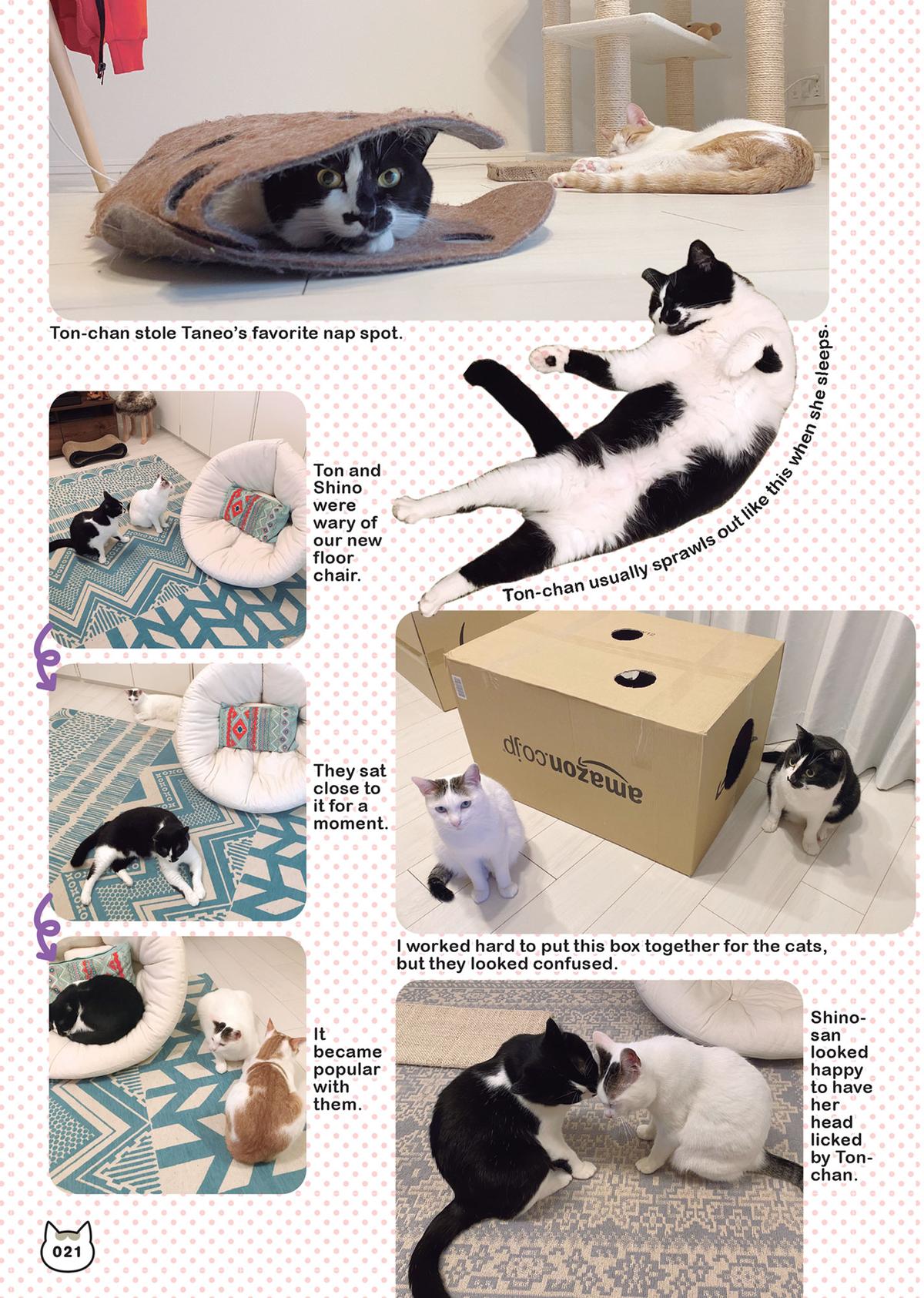 Ton-chan stole Taneo's favorite nap spot.

Ton-chan usually sprawls out like this when she sleeps.

Ton and Shino were wary of our new floor chair.

They sat close to it for a moment.

It became popular with them.

amazon.co.jp

I worked hard to put this box together for the cats, but they looked confused.

Shino-san looked happy to have her head licked by Ton-chan.

021