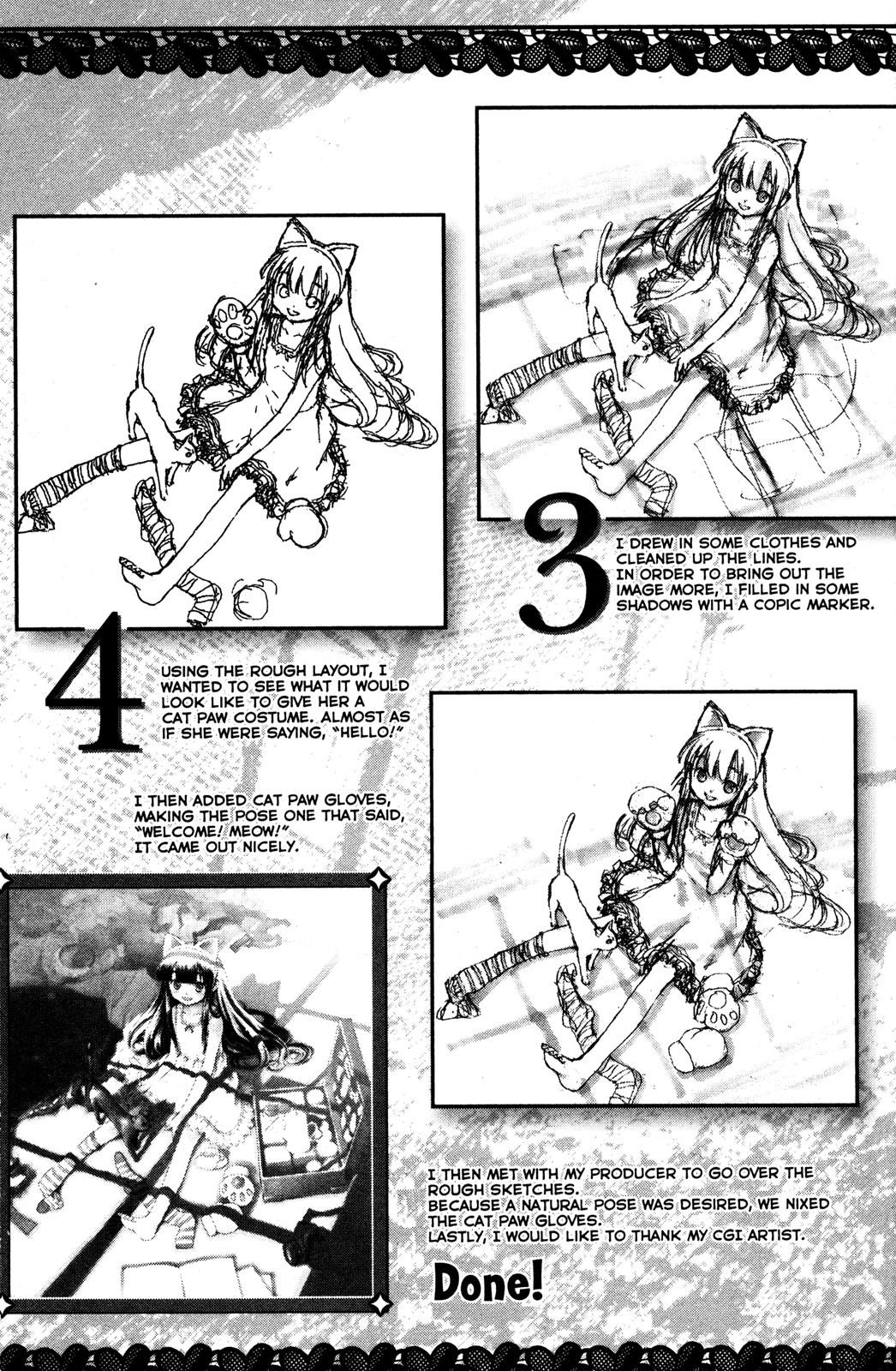 3

I DREW IN SOME CLOTHES AND CLEANED UP THE LINES.
IN ORDER TO BRING OUT THE IMAGE MORE, I FILLED IN SOME SHADOWS WITH A COPIC MARKER.

4

USING THE ROUGH LAYOUT, I WANTED TO SEE WHAT IT WOULD LOOK LIKE TO GIVE HER A CAT PAW COSTUME. ALMOST AS IF SHE WERE SAYING, "HELLO!"

I THEN ADDED CAT PAW GLOVES, MAKING THE POSE ONE THAT SAID, "WELCOME! MEOW!"
IT CAME OUT NICELY.

I THEN MET WITH MY PRODUCER TO GO OVER THE ROUGH SKETCHES.
BECAUSE A NATURAL POSE WAS DESIRED, WE NIXED THE CAT PAW GLOVES.
LASTLY, I WOULD LIKE TO THANK MY CGI ARTIST.

Done!