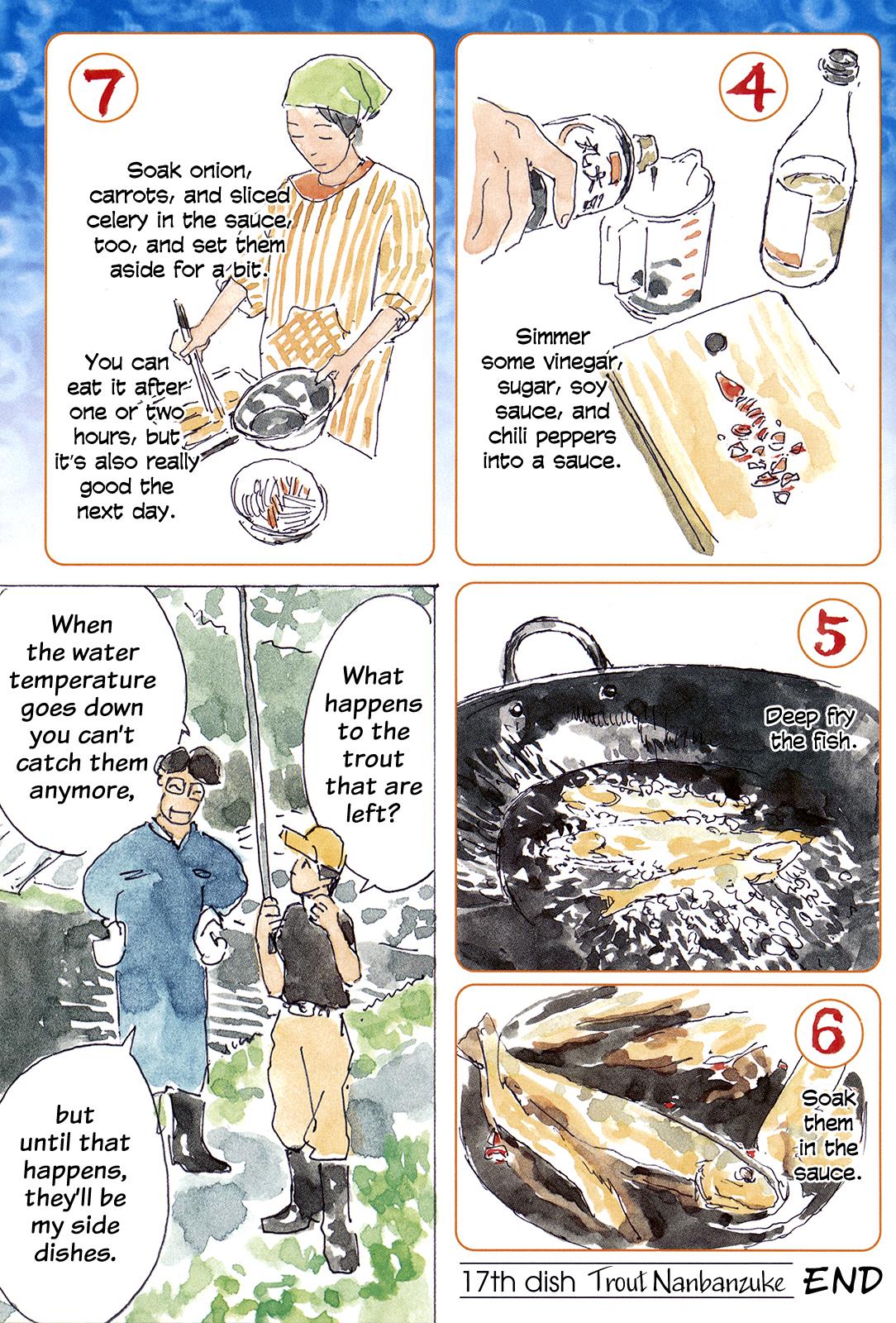 4

Simmer some vinegar, sugar, soy sauce, and chili peppers into a sauce.

7

Soak onion, carrots, and sliced celery in the sauce, too, and set them aside for a bit.

You can eat it after one or two hours, but it's also really good the next day.

5

Deep fry the fish.

6

Soak them in the sauce.

What happens to the trout that are left?

When the water temperature goes down you can't catch them anymore,

but until that happens, they'll be my side dishes.

17th dish Trout Nanbanzuke END