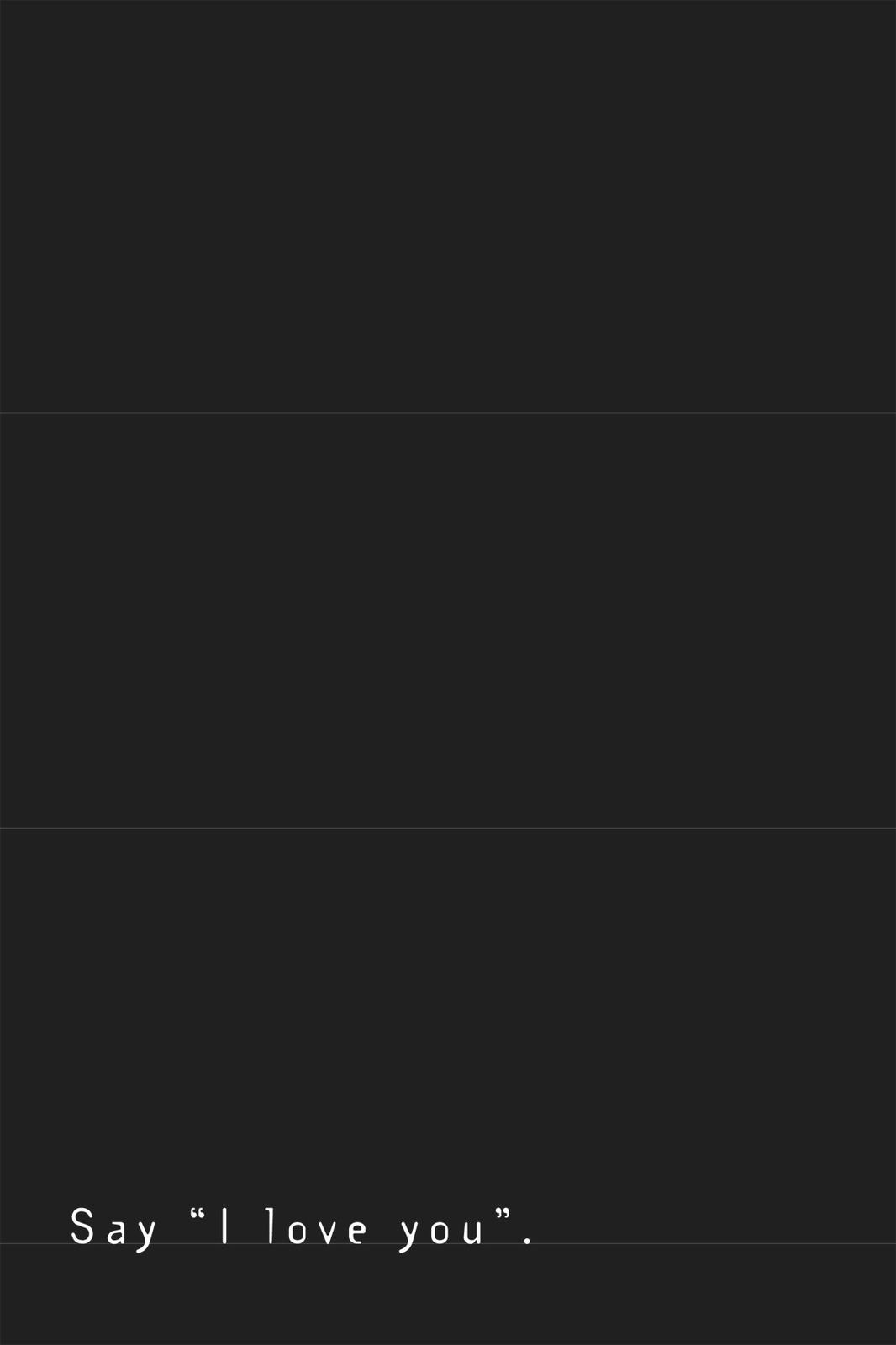 Say “I love you”.