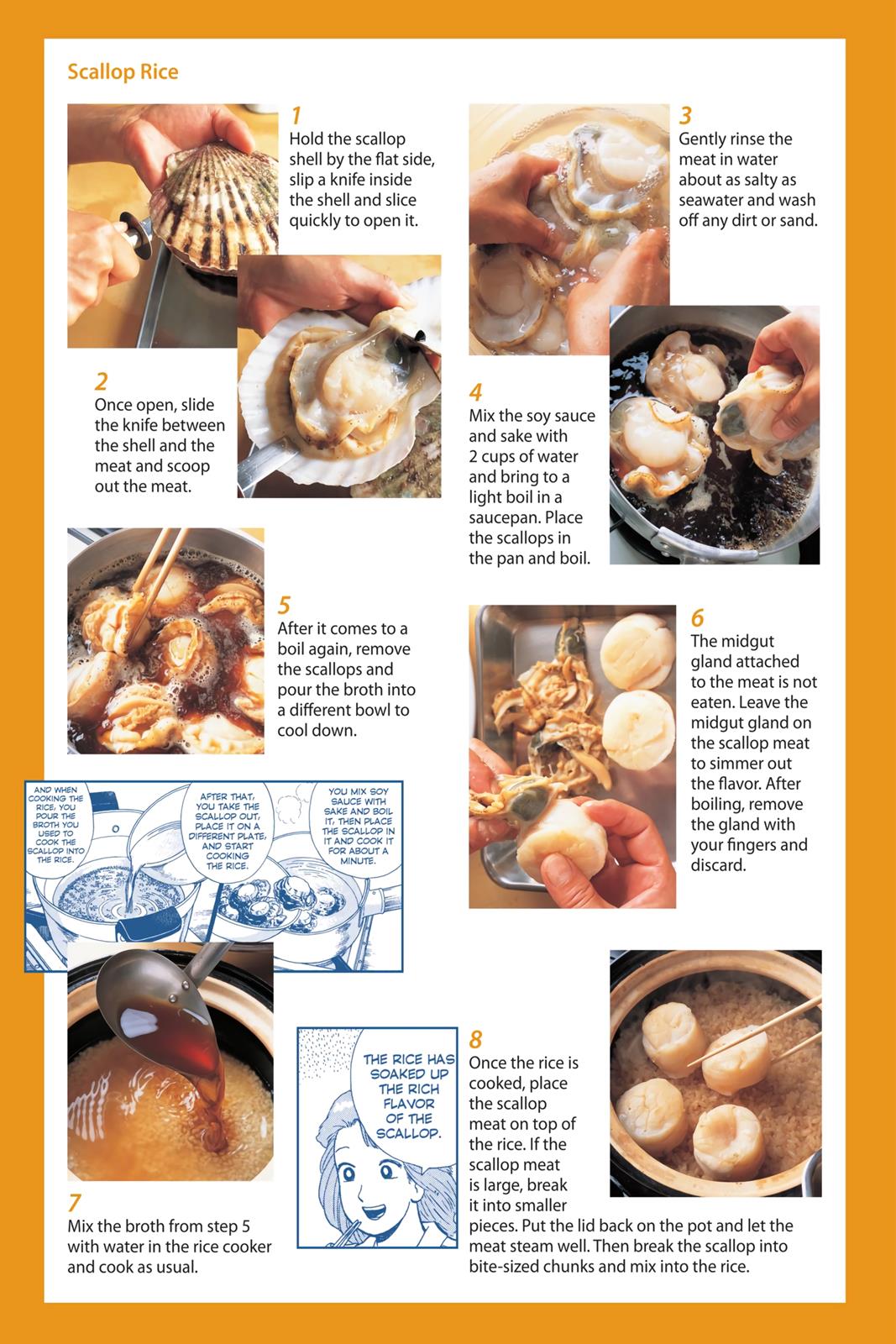 Scallop Rice

1
Hold the scallop shell by the flat side, slip a knife inside the shell and slice quickly to open it.

2
Once open, slide the knife between the shell and the meat and scoop out the meat.

3
Gently rinse the meat in water about as salty as seawater and wash off any dirt or sand.

4
Mix the soy sauce and sake with 2 cups of water and bring to a light boil in a saucepan. Place the scallops in the pan and boil.

5
After it comes to a boil again, remove the scallops and pour the broth into a different bowl to cool down.

6
The midgut gland attached to the meat is not eaten. Leave the midgut gland on the scallop meat to simmer out the flavor. After boiling, remove the gland with your fingers and discard.

YOU MIX SOY SAUCE WITH SAKE AND BOIL IT, THEN PLACE THE SCALLOP IN IT AND COOK IT FOR ABOUT A MINUTE.

AFTER THAT, YOU TAKE THE SCALLOP OUT, PLACE IT ON A DIFFERENT PLATE, AND START COOKING THE RICE.

AND WHEN COOKING THE RICE, YOU POUR THE BROTH YOU USED TO COOK THE SCALLOP INTO THE RICE.

7
Mix the broth from step 5 with water in the rice cooker and cook as usual.

THE RICE HAS SOAKED UP THE RICH FLAVOR OF THE SCALLOP.

8
Once the rice is cooked, place the scallop meat on top of the rice. If the scallop meat is large, break it into smaller pieces. Put the lid back on the pot and let the meat steam well. Then break the scallop into bite-sized chunks and mix into the rice.